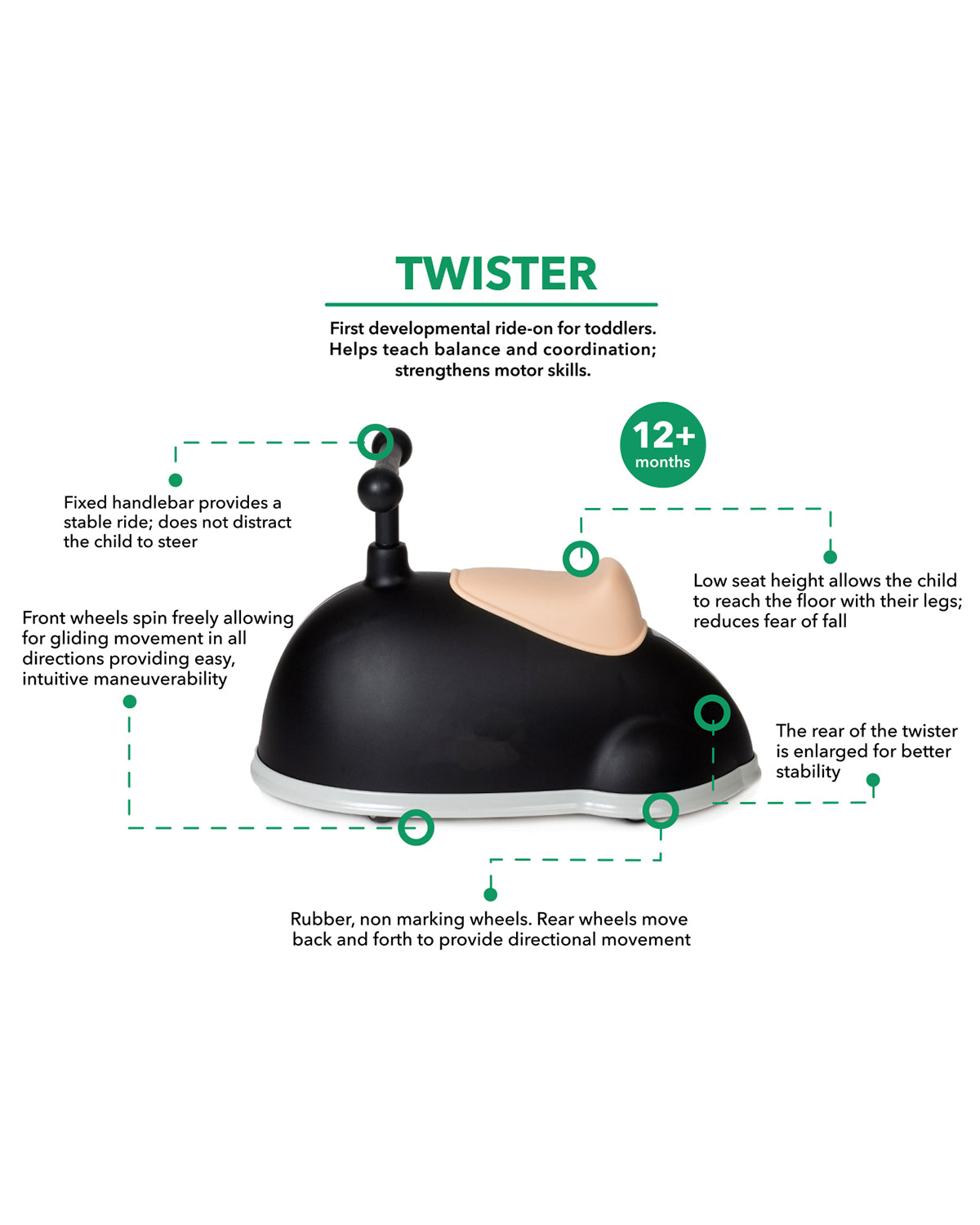 TWISTER

First developmental ride-on for toddlers. Helps teach balance and coordination; strengthens motor skills.

12+ months

Fixed handlebar provides a stable ride; does not distract the child to steer

Low seat height allows the child to reach the floor with their legs; reduces fear of fall

Front wheels spin freely allowing for gliding movement in all directions providing easy, intuitive maneuverability

The rear of the twister is enlarged for better stability

Rubber, non marking wheels. Rear wheels move back and forth to provide directional movement