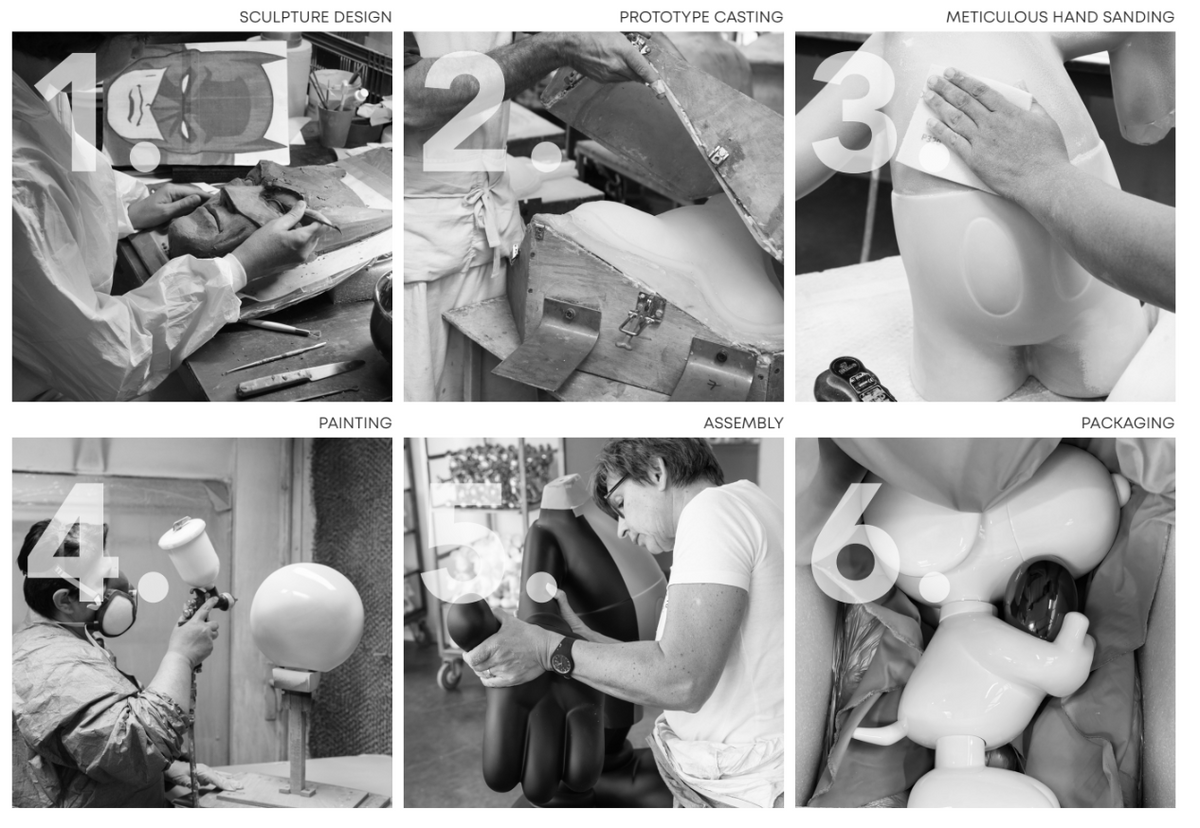 SCULPTURE DESIGN

1.

PROTOTYPE CASTING

2.

METICULOUS HAND SANDING

3.

PAINTING

4.

ASSEMBLY

5.

PACKAGING

6.