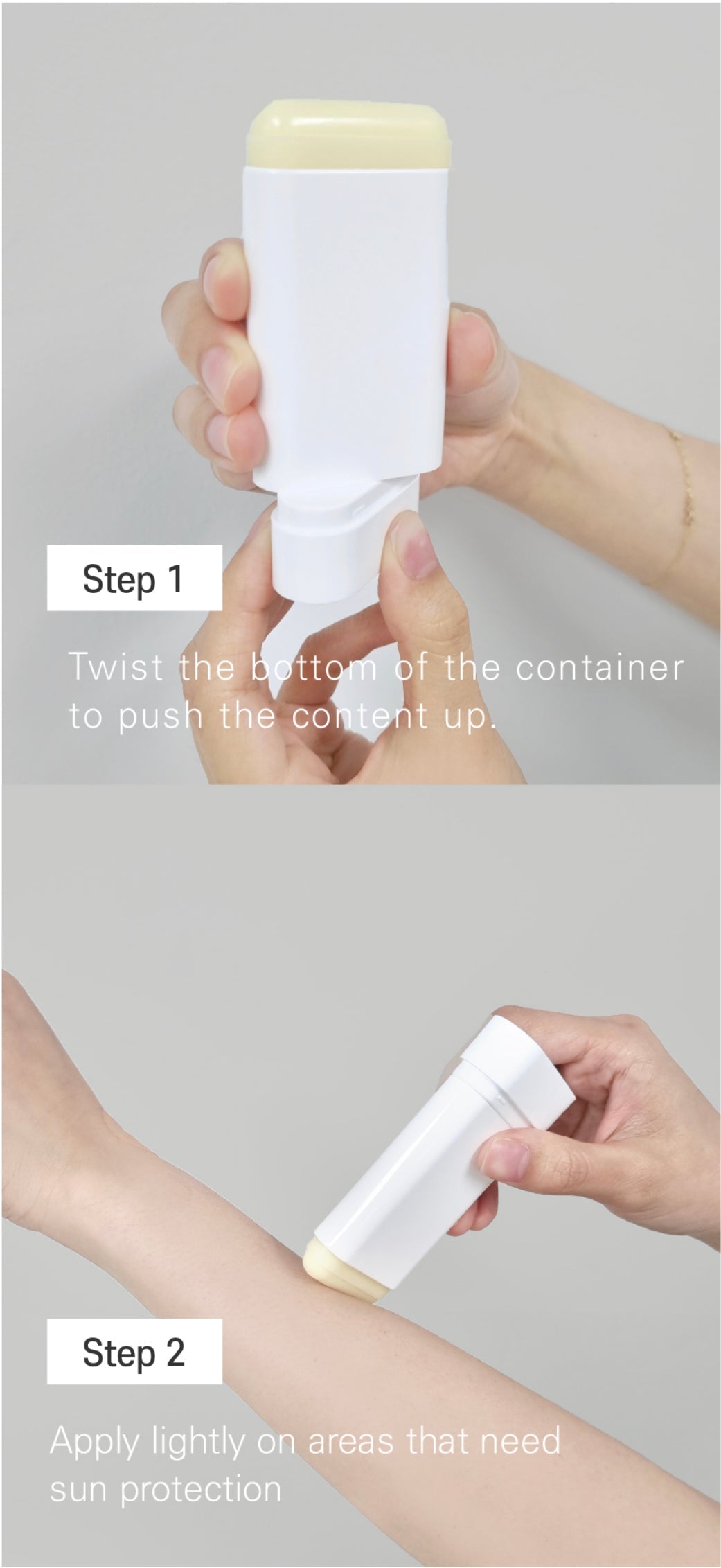 Step 1

Twist the bottom of the container to push the content up.

Step 2

Apply lightly on areas that need sun protection